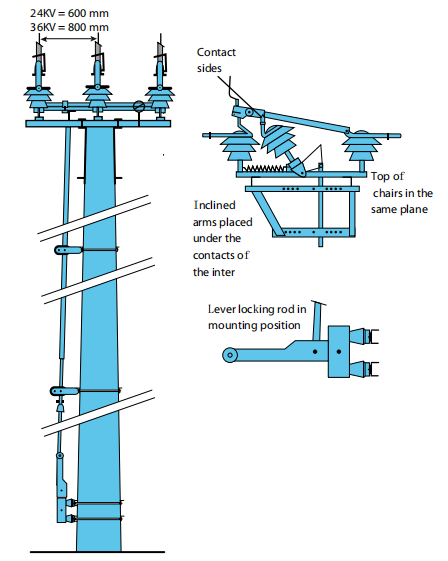 24KV = 600 mm
36KV = 800 mm

Contact sides

Top of chairs in the same plane

Inclined arms placed under the contacts of the inter

Lever locking rod in mounting position